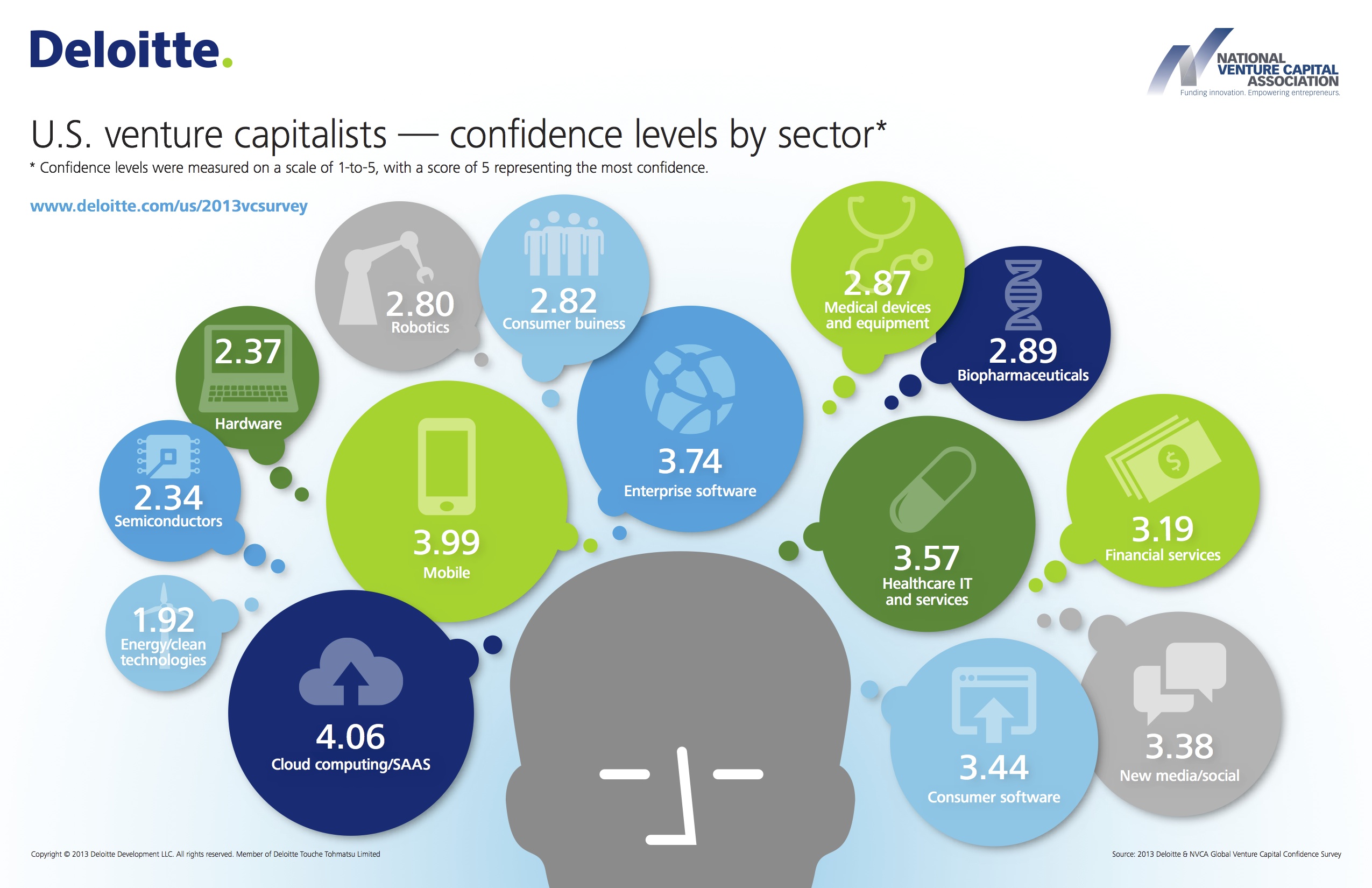 Deloitte.

NATIONAL VENTURE CAPITAL ASSOCIATION
Funding innovation. Empowering entrepreneurs.

U.S. venture capitalists — confidence levels by sector*

* Confidence levels were measured on a scale of 1-to-5, with a score of 5 representing the most confidence.

www.deloitte.com/us/2013vcsurvey

2.80
Robotics

2.82
Consumer buiness

2.87
Medical devices and equipment

2.89
Biopharmaceuticals

2.37
Hardware

2.34
Semiconductors

3.99
Mobile

3.74
Enterprise software

3.57
Healthcare IT and services

3.19
Financial services

1.92
Energy/clean technologies

4.06
Cloud computing/SAAS

3.44
Consumer software

3.38
New media/social

Copyright © 2013 Deloitte Development LLC. All rights reserved. Member of Deloitte Touche Tohmatsu Limited

Source: 2013 Deloitte & NVCA Global Venture Capital Confidence Survey